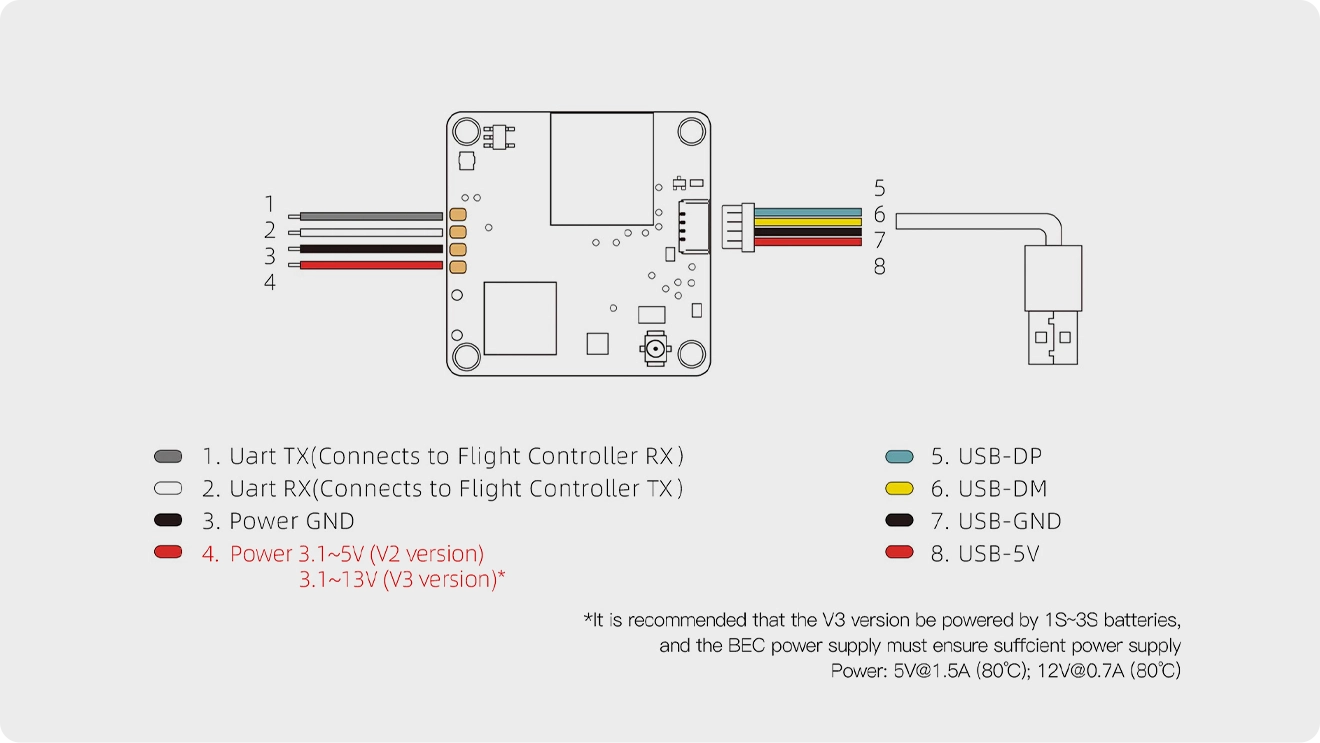 1
2
3
4

5
6
7
8

1. Uart TX(Connects to Flight Controller RX)
2. Uart RX(Connects to Flight Controller TX)
3. Power GND
4. Power 3.1~5V (V2 version)
3.1~13V (V3 version)*

5. USB-DP
6. USB-DM
7. USB-GND
8. USB-5V

*It is recommended that the V3 version be powered by 1S~3S batteries, and the BEC power supply must ensure suffcient power supply
Power: 5V@1.5A (80℃); 12V@0.7A (80℃)